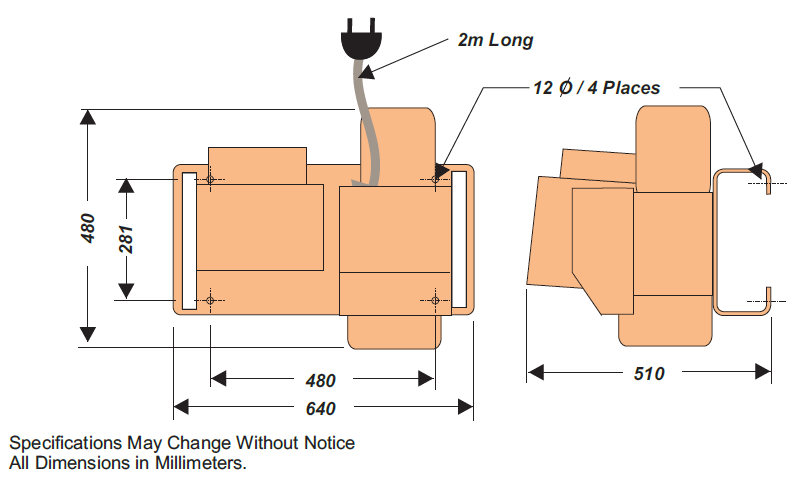 2m Long

12 Ø / 4 Places

480

281

480

640

510

Specifications May Change Without Notice
All Dimensions in Millimeters.