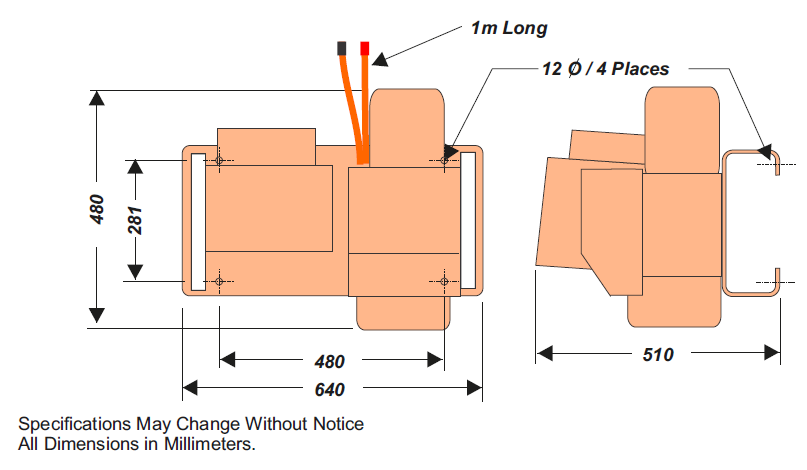 1m Long

12 Ø / 4 Places

480

281

480

640

510

Specifications May Change Without Notice
All Dimensions in Millimeters.