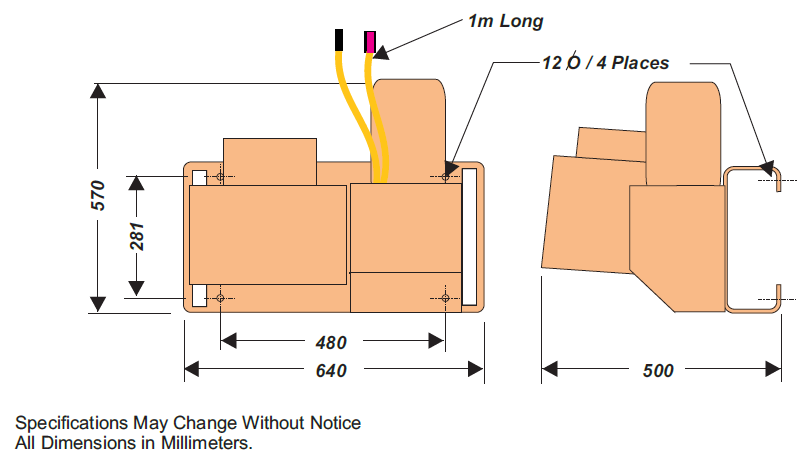 1m Long

12 Ø / 4 Places

570

281

480

640

500

Specifications May Change Without Notice
All Dimensions in Millimeters.