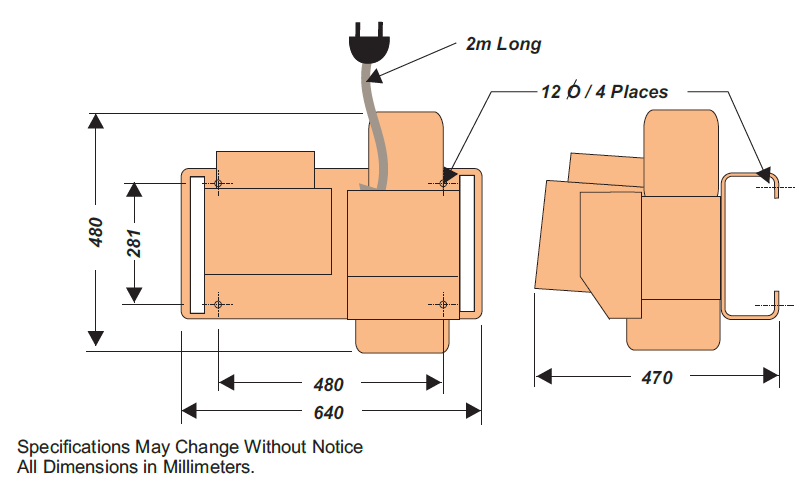 2m Long

12 Ó / 4 Places

480

281

480

640

470

Specifications May Change Without Notice
All Dimensions in Millimeters.