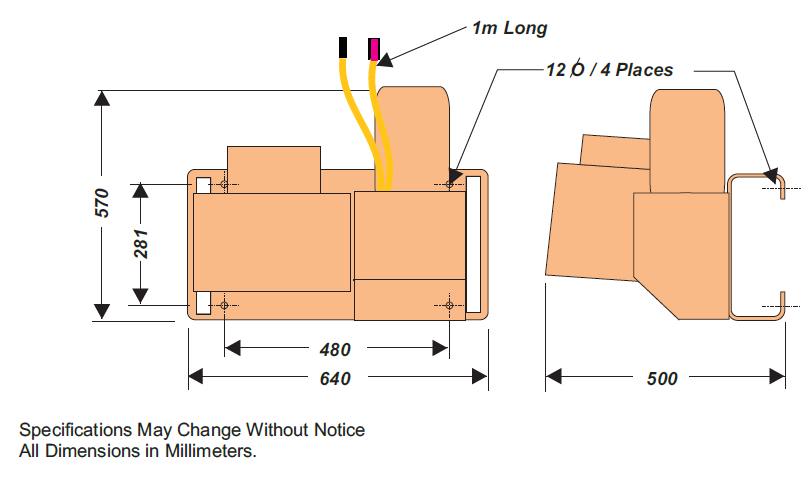 1m Long

12 Ø / 4 Places

570

281

480

640

500

Specifications May Change Without Notice
All Dimensions in Millimeters.