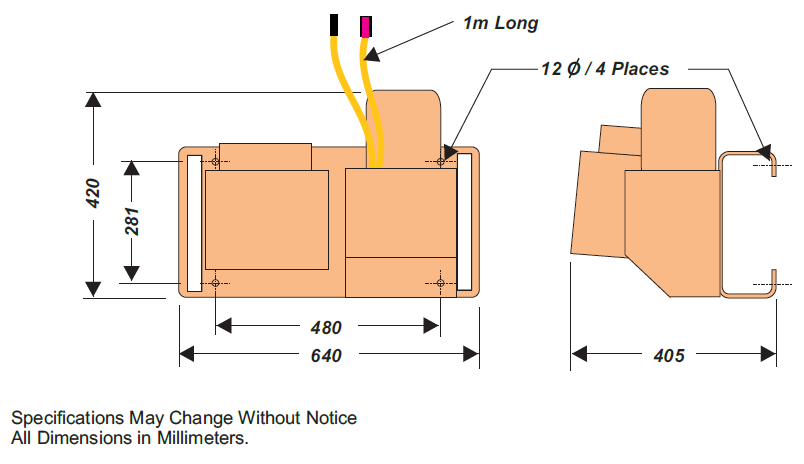 1m Long

12 Ø / 4 Places

420

281

480

640

405

Specifications May Change Without Notice
All Dimensions in Millimeters.