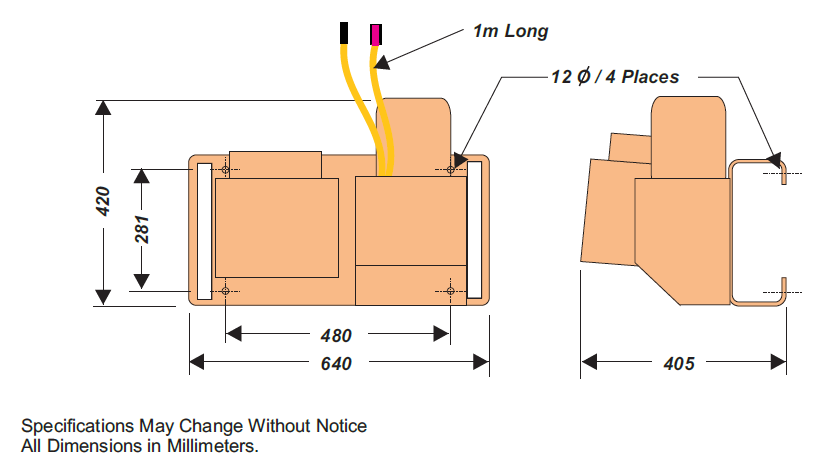 1m Long

12 Ø / 4 Places

420

281

480

640

405

Specifications May Change Without Notice
All Dimensions in Millimeters.